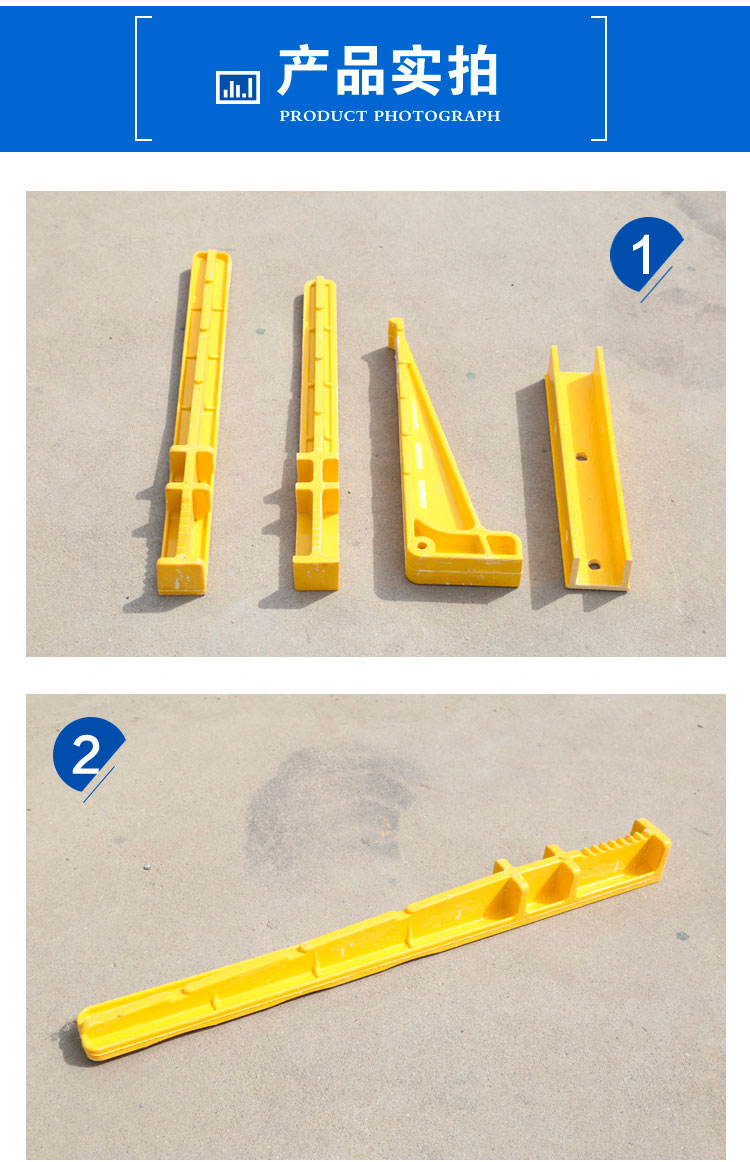 产品实拍
PRODUCT PHOTOGRAPH

1

2